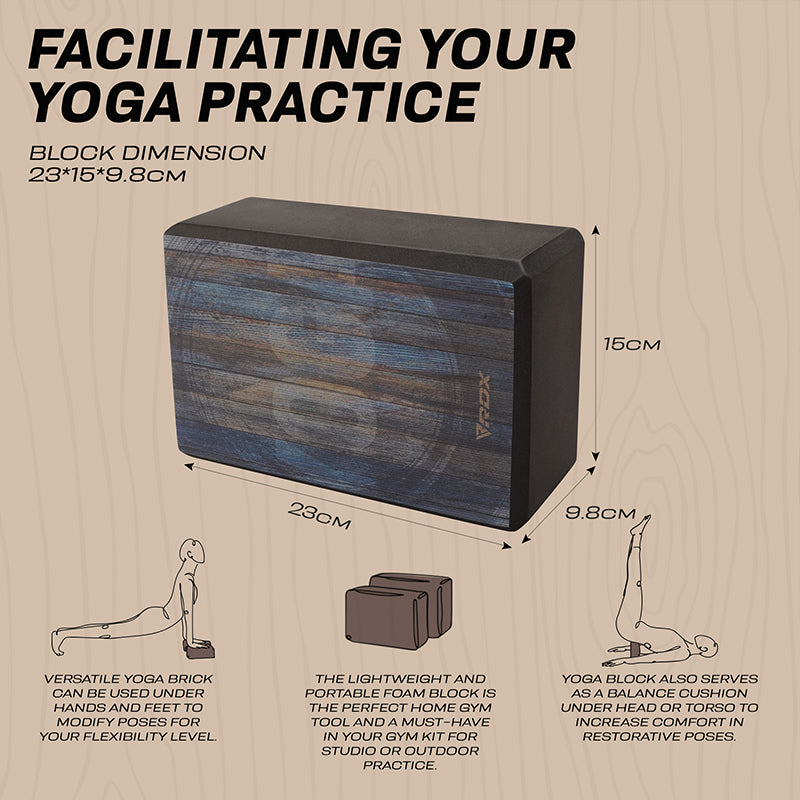 FACILITATING YOUR YOGA PRACTICE

BLOCK DIMENSION
23*15*9.8CM

RDX

15CM

23CM

9.8CM

VERSATILE YOGA BRICK CAN BE USED UNDER HANDS AND FEET TO MODIFY POSES FOR YOUR FLEXIBILITY LEVEL.

THE LIGHTWEIGHT AND PORTABLE FOAM BLOCK IS THE PERFECT HOME GYM TOOL AND A MUST-HAVE IN YOUR GYM KIT FOR STUDIO OR OUTDOOR PRACTICE.

YOGA BLOCK ALSO SERVES AS A BALANCE CUSHION UNDER HEAD OR TORSO TO INCREASE COMFORT IN RESTORATIVE POSES.